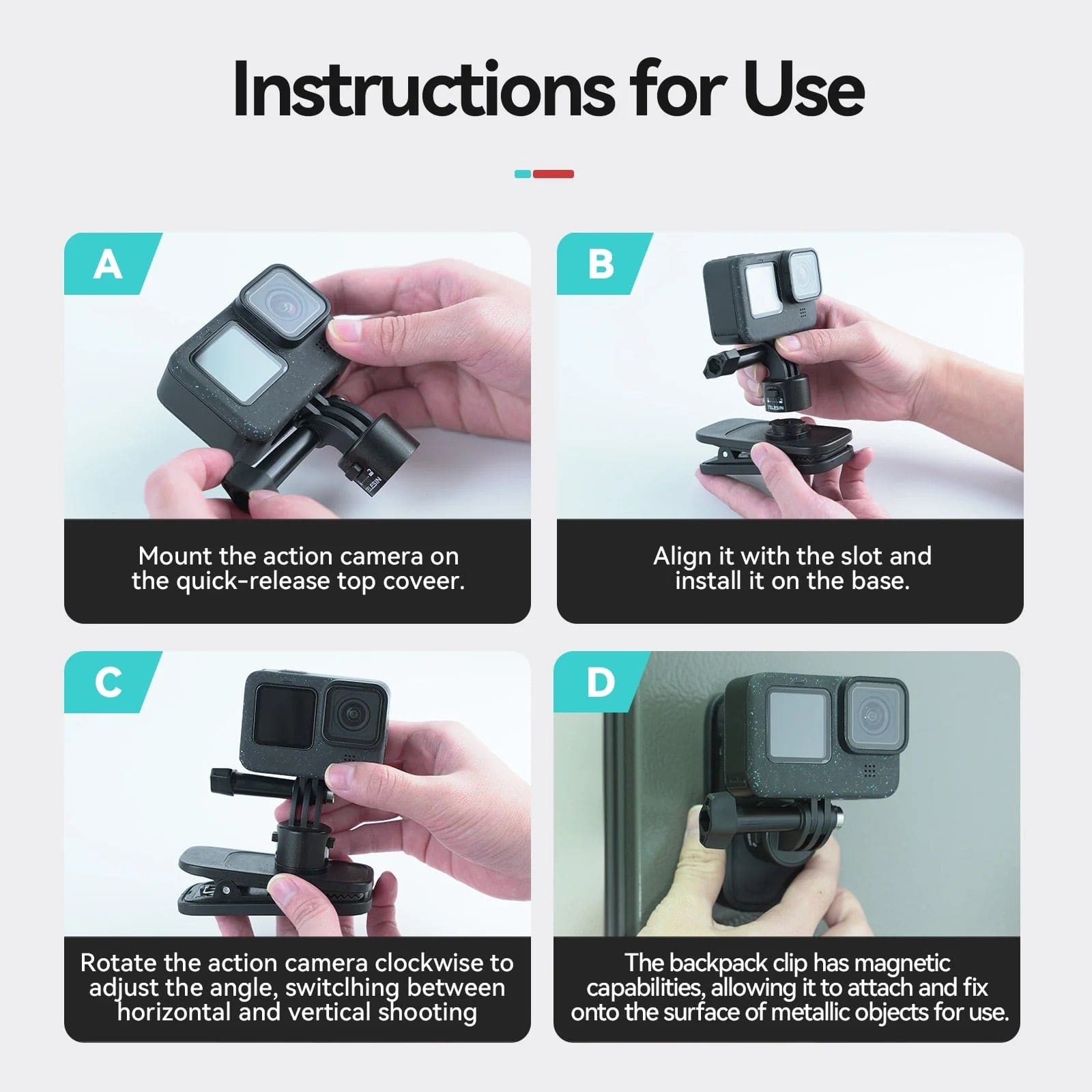 Instructions for Use

A

TELESIN

Mount the action camera on the quick-release top coveer.

B

TELESIN

Align it with the slot and install it on the base.

C

Rotate the action camera clockwise to adjust the angle, switclhing between horizontal and vertical shooting

D

The backpack clip has magnetic capabilities, allowing it to attach and fix onto the surface of metallic objects for use.