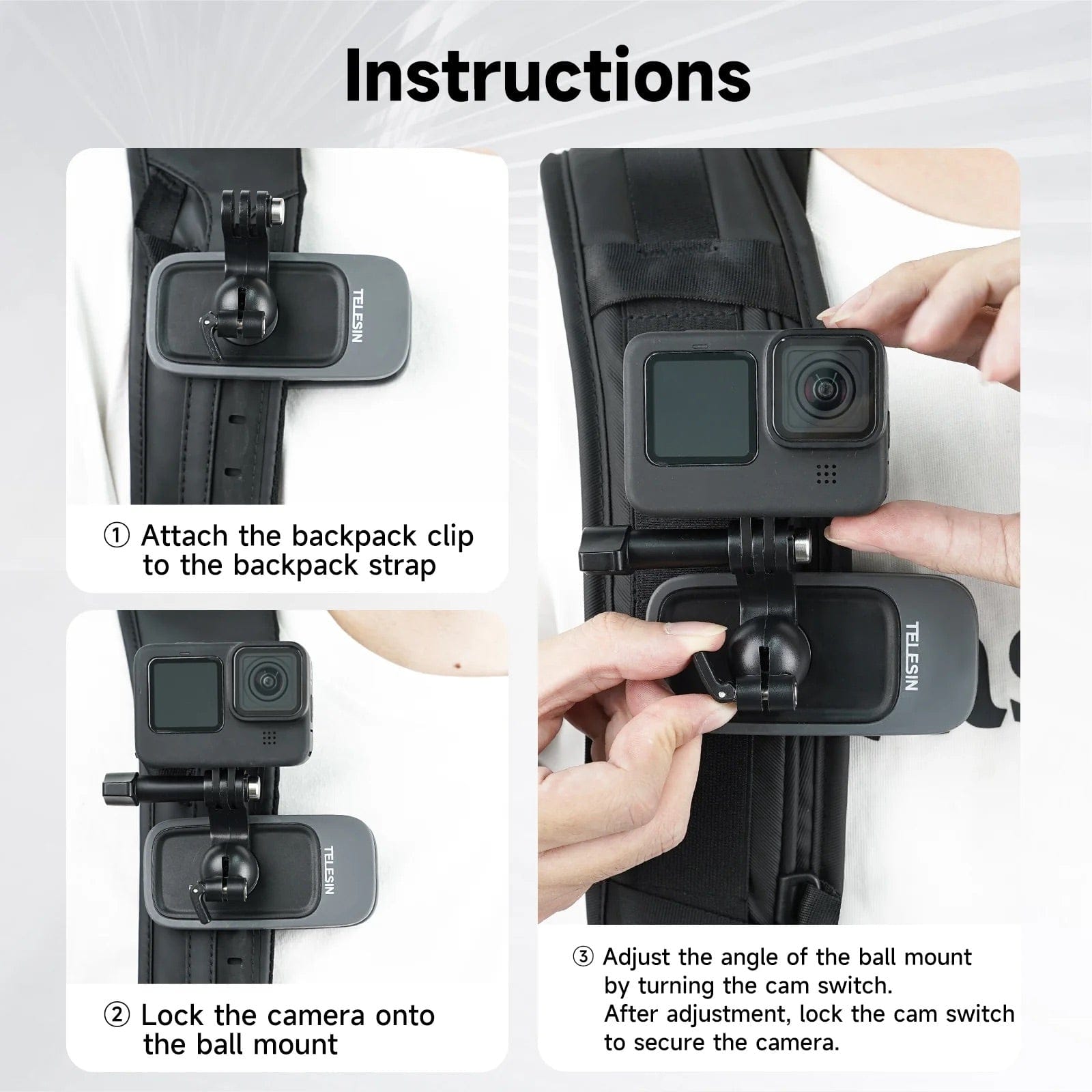 Instructions

TELESIN

① Attach the backpack clip to the backpack strap

TELESIN

② Lock the camera onto the ball mount

TELESIN

③ Adjust the angle of the ball mount by turning the cam switch. After adjustment, lock the cam switch to secure the camera.