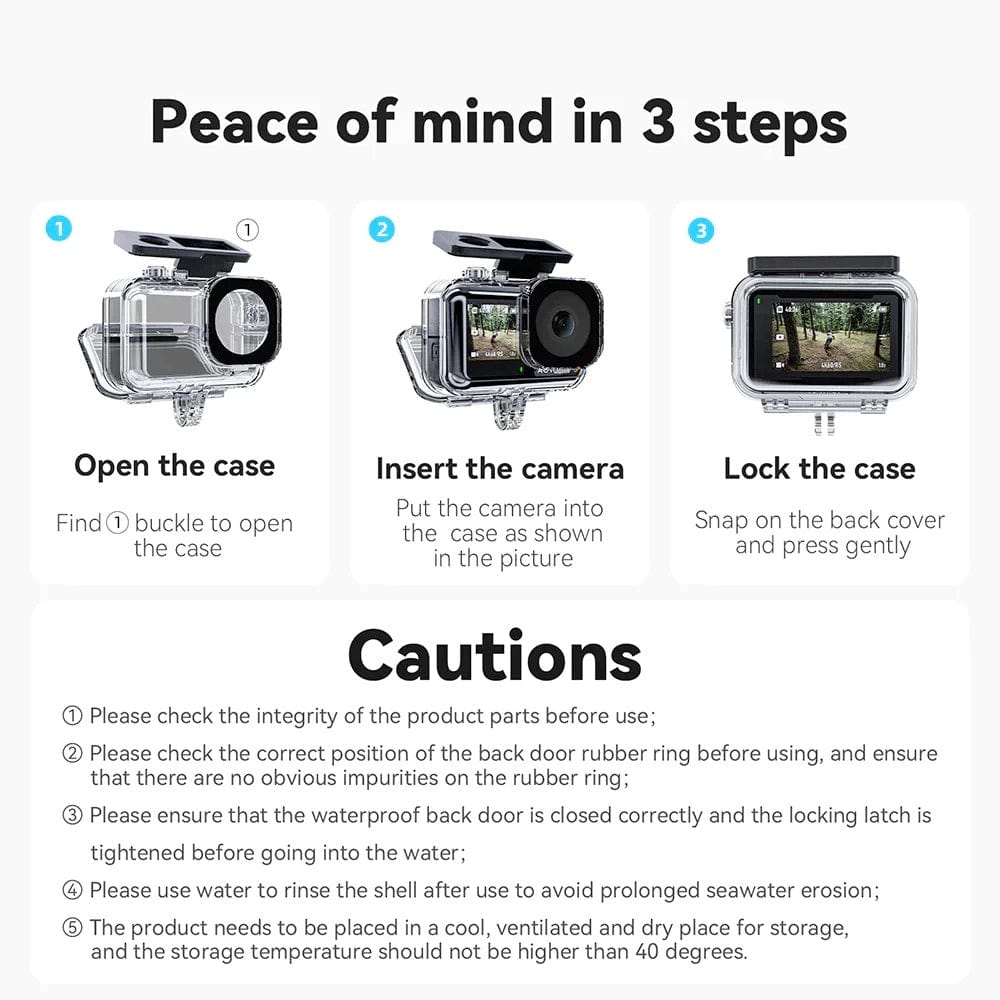 Peace of mind in 3 steps

1 ①

Open the case

Find ① buckle to open the case

2

Insert the camera

Put the camera into the case as shown in the picture

3

Lock the case

Snap on the back cover and press gently

Cautions

① Please check the integrity of the product parts before use;

② Please check the correct position of the back door rubber ring before using, and ensure that there are no obvious impurities on the rubber ring;

③ Please ensure that the waterproof back door is closed correctly and the locking latch is tightened before going into the water;

④ Please use water to rinse the shell after use to avoid prolonged seawater erosion;

⑤ The product needs to be placed in a cool, ventilated and dry place for storage, and the storage temperature should not be higher than 40 degrees.