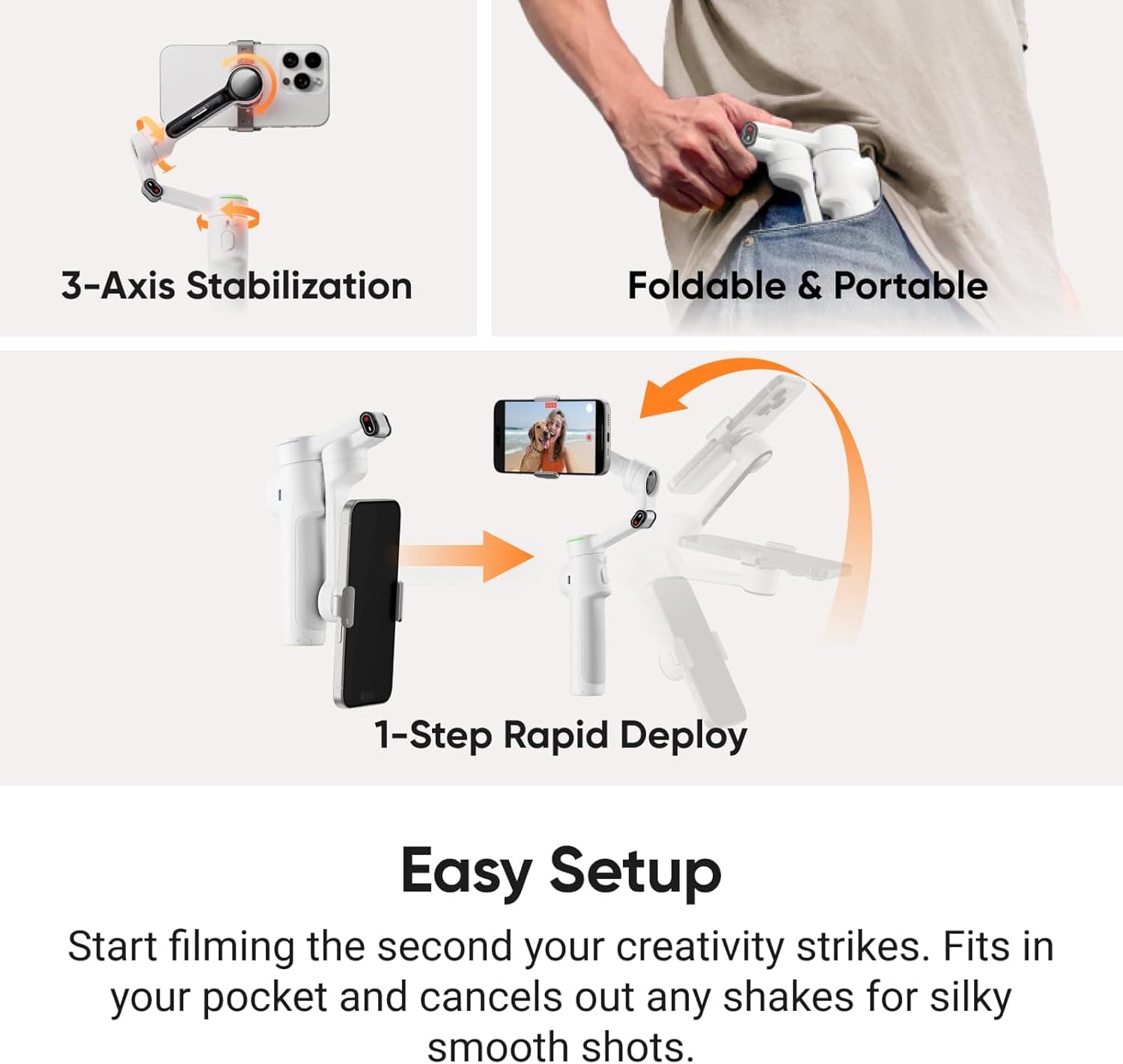 3-Axis Stabilization

Foldable & Portable

1-Step Rapid Deploy

Easy Setup

Start filming the second your creativity strikes. Fits in your pocket and cancels out any shakes for silky smooth shots.