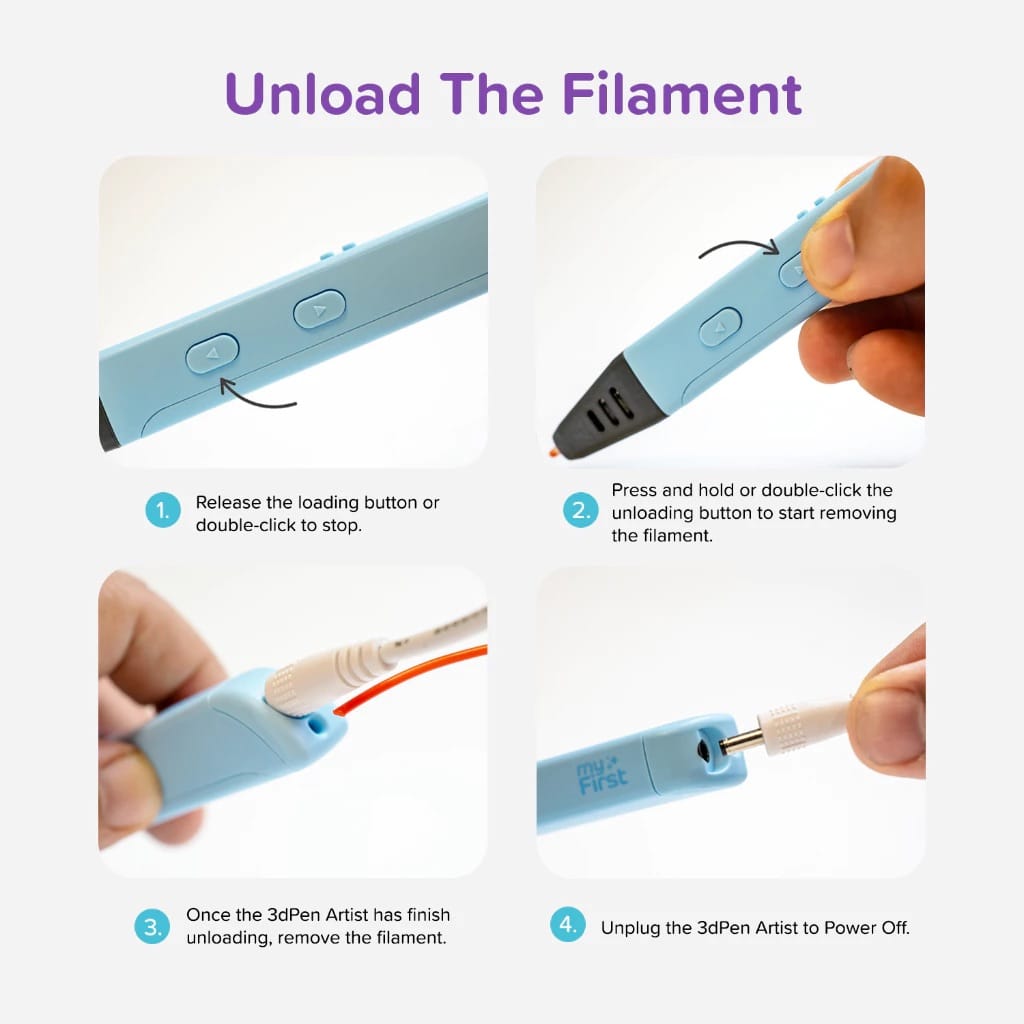 Unload The Filament

1. Release the loading button or double-click to stop.

2. Press and hold or double-click the unloading button to start removing the filament.

my First

3. Once the 3dPen Artist has finish unloading, remove the filament.

4. Unplug the 3dPen Artist to Power Off.