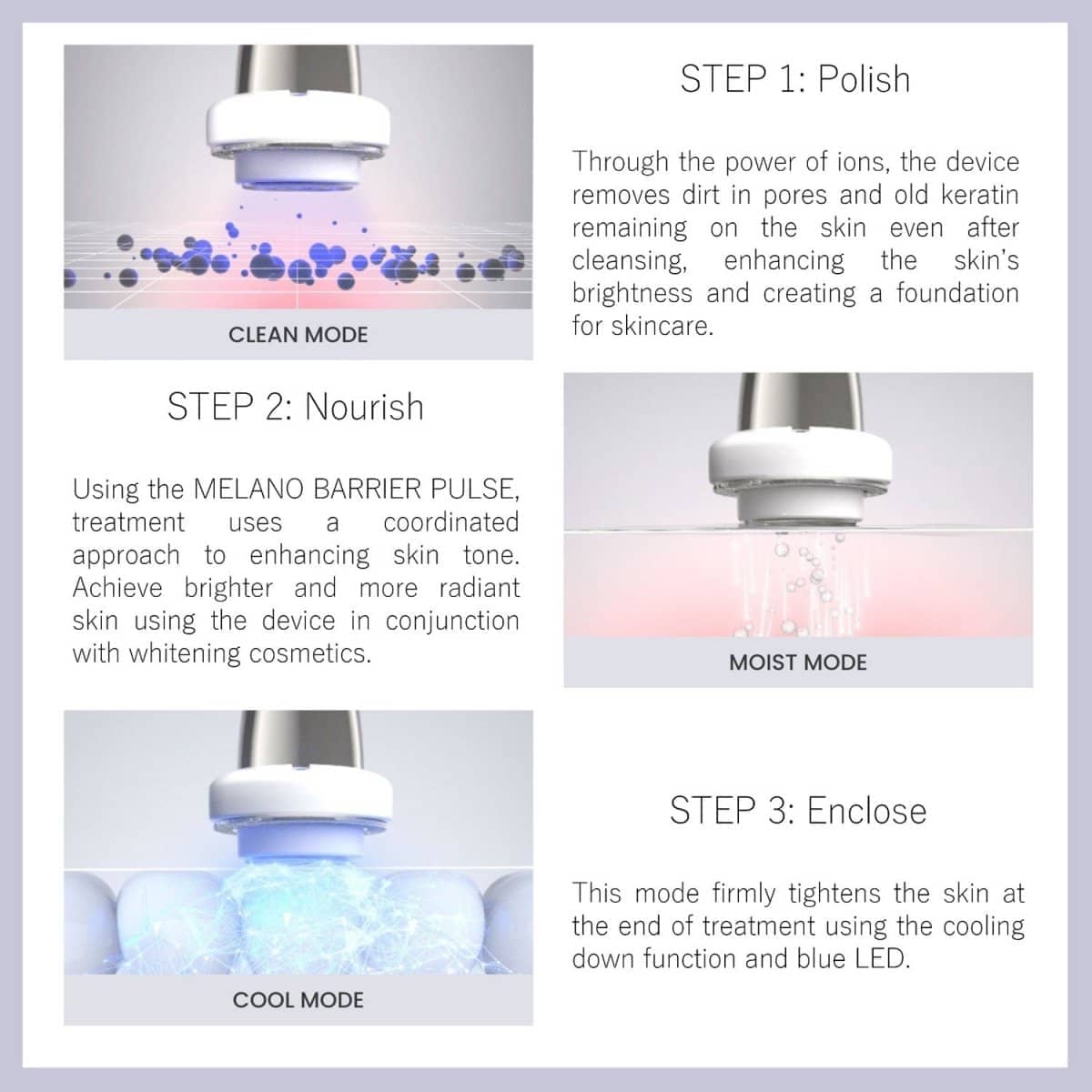 CLEAN MODE

STEP 1: Polish

Through the power of ions, the device removes dirt in pores and old keratin remaining on the skin even after cleansing, enhancing the skin's brightness and creating a foundation for skincare.

STEP 2: Nourish

Using the MELANO BARRIER PULSE, treatment uses a coordinated approach to enhancing skin tone. Achieve brighter and more radiant skin using the device in conjunction with whitening cosmetics.

MOIST MODE

COOL MODE

STEP 3: Enclose

This mode firmly tightens the skin at the end of treatment using the cooling down function and blue LED.