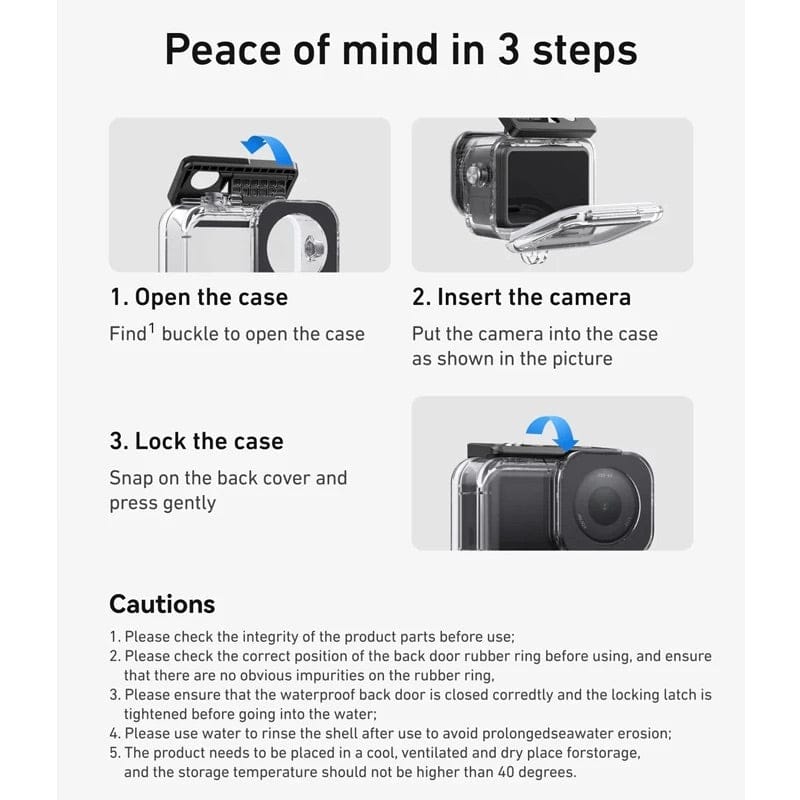 Peace of mind in 3 steps

1. Open the case

Find$^1$ buckle to open the case

2. Insert the camera

Put the camera into the case as shown in the picture

3. Lock the case

Snap on the back cover and press gently

Cautions

1. Please check the integrity of the product parts before use;
2. Please check the correct position of the back door rubber ring before using, and ensure that there are no obvious impurities on the rubber ring,
3. Please ensure that the waterproof back door is closed corredtly and the locking latch is tightened before going into the water;
4. Please use water to rinse the shell after use to avoid prolongedseawater erosion;
5. The product needs to be placed in a cool, ventilated and dry place forstorage, and the storage temperature should not be higher than 40 degrees.