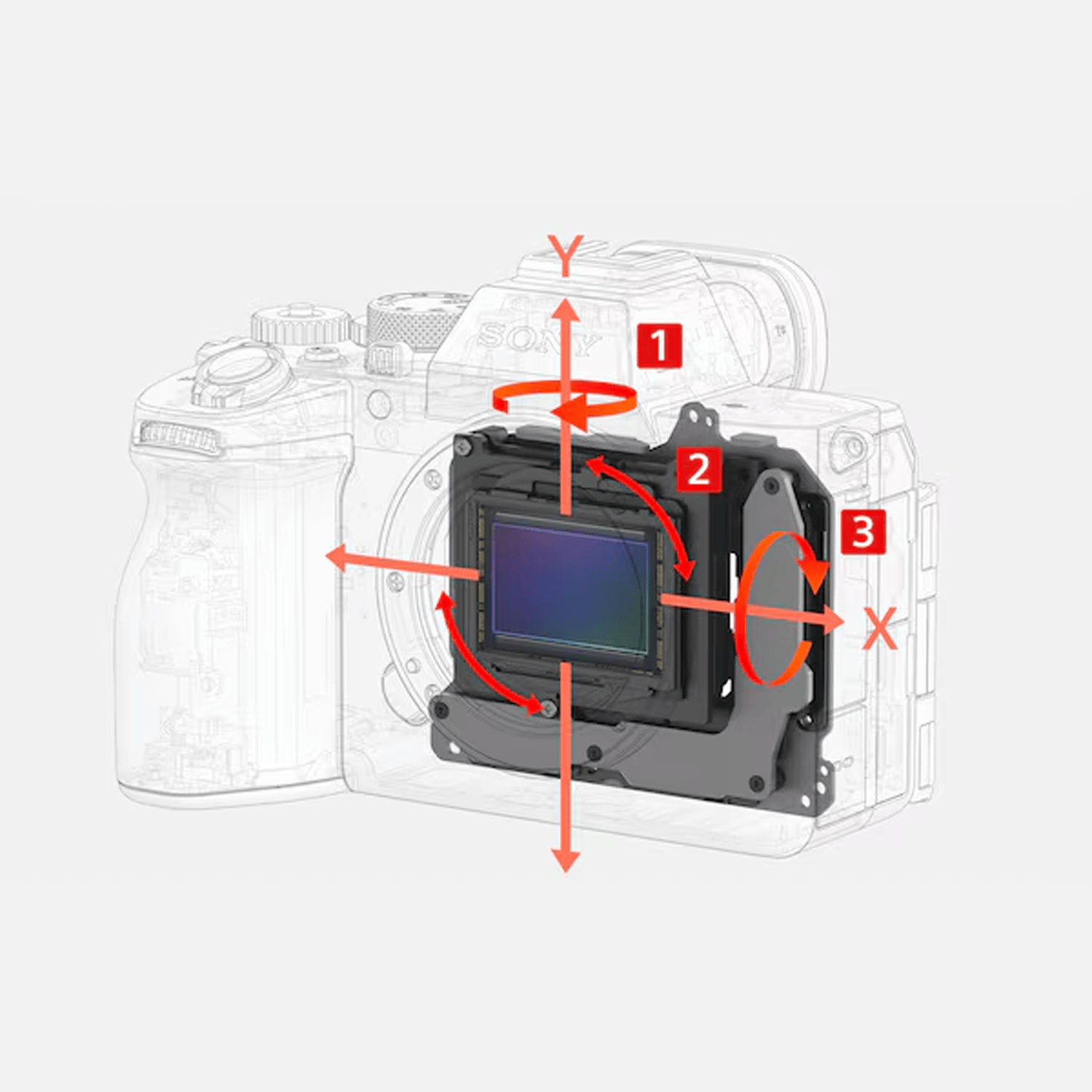 Y
SONY
1
2
3
X