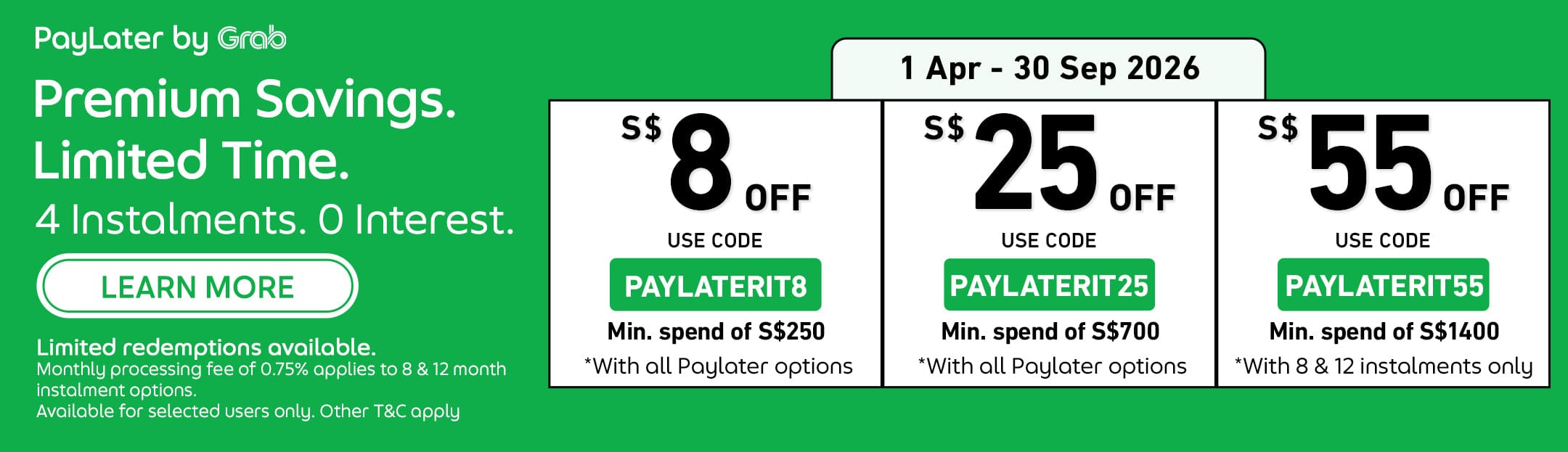 PayLater by Grab

Premium Savings.
Limited Time.

4 Instalments. 0 Interest.

LEARN MORE

Limited redemptions available.
Monthly processing fee of 0.75% applies to 8 & 12 month instalment options.
Available for selected users only. Other T&C apply

1 Apr - 30 Sep 2026

S$ 8 OFF
USE CODE
PAYLATERIT8
Min. spend of S$250
*With all Paylater options

S$ 25 OFF
USE CODE
PAYLATERIT25
Min. spend of S$700
*With all Paylater options

S$ 55 OFF
USE CODE
PAYLATERIT55
Min. spend of S$1400
*With 8 & 12 instalments only